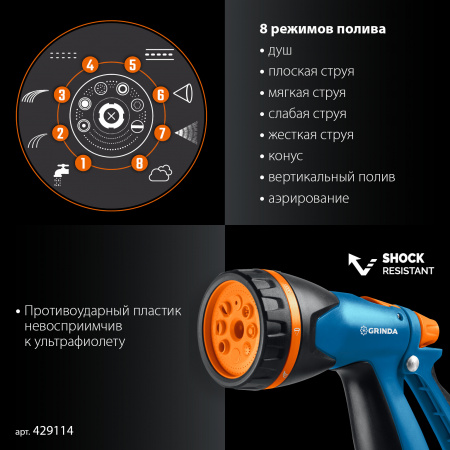 4
5
3
6
2
7
1
8

8 режимов полива
• душ
• плоская струя
• мягкая струя
• слабая струя
• жесткая струя
• конус
• вертикальный полив
• аэрирование

SHOCK
RESISTANT

• Противоударный пластик невосприимчив к ультрафиолету

GRINDA

арт. 429114