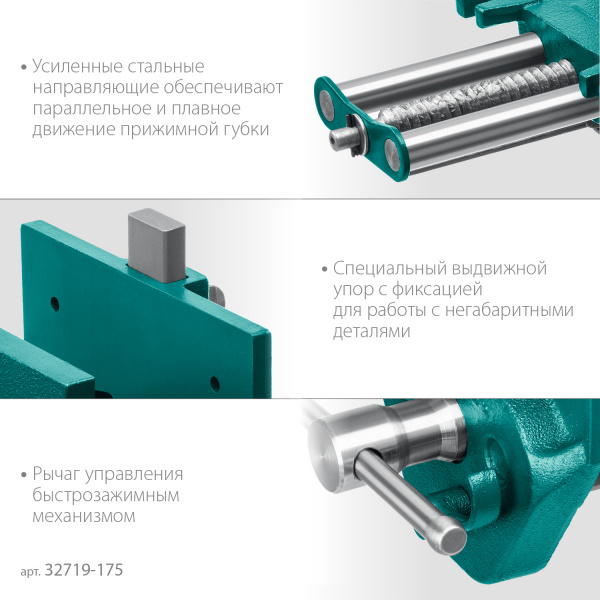 • Усиленные стальные направляющие обеспечивают параллельное и плавное движение прижимной губки

• Специальный выдвижной упор с фиксацией для работы с негабаритными деталями

• Рычаг управления быстрозажимным механизмом

арт. 32719-175