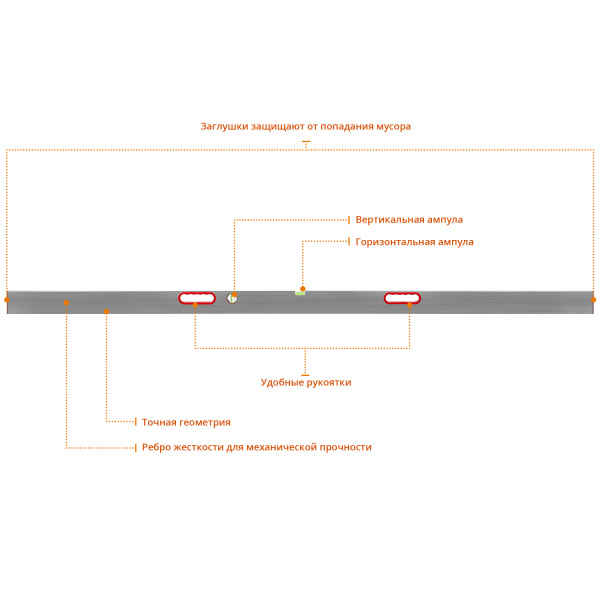 Заглушки защищают от попадания мусора

Вертикальная ампула

Горизонтальная ампула

Удобные рукоятки

Точная геометрия

Ребро жесткости для механической прочности