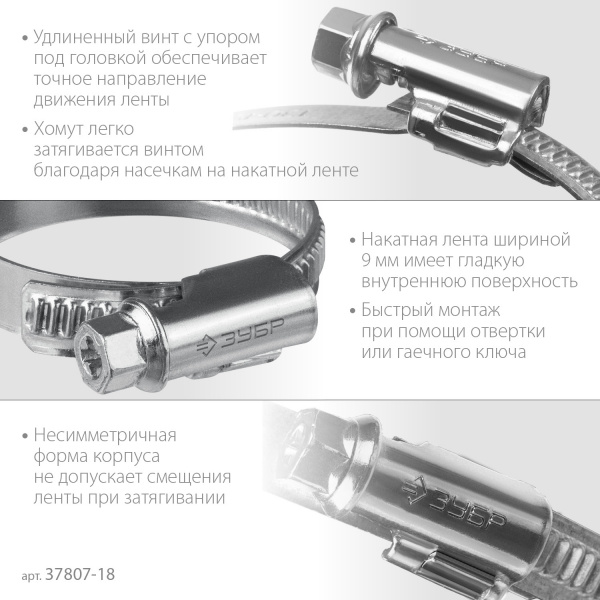 • Удлиненный винт с упором под головкой обеспечивает точное направление движения ленты

• Хомут легко затягивается винтом благодаря насечкам на накатной ленте

ЗУБР

• Накатная лента шириной 9 мм имеет гладкую внутреннюю поверхность

• Быстрый монтаж при помощи отвертки или гаечного ключа

ЗУБР

• Несимметричная форма корпуса не допускает смещения ленты при затягивании

ЗУБР

арт. 37807-18