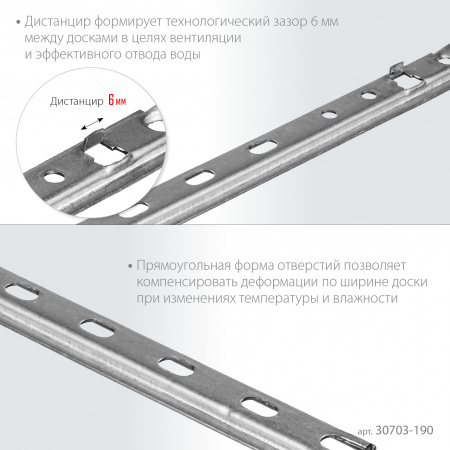 • Дистанцир формирует технологический зазор 6 мм между досками в целях вентиляции и эффективного отвода воды

Дистанцир 6 мм

• Прямоугольная форма отверстий позволяет компенсировать деформации по ширине доски при изменениях температуры и влажности

арт. 30703-190