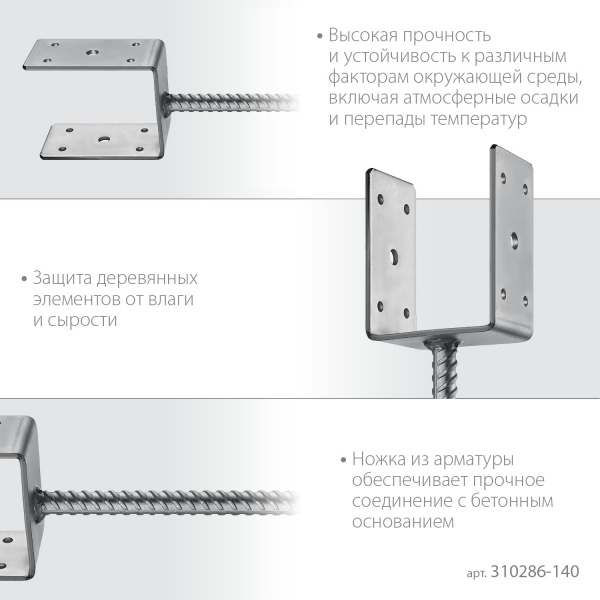 • Высокая прочность и устойчивость к различным факторам окружающей среды, включая атмосферные осадки и перепады температур

• Защита деревянных элементов от влаги и сырости

• Ножка из арматуры обеспечивает прочное соединение с бетонным основанием

арт. 310286-140