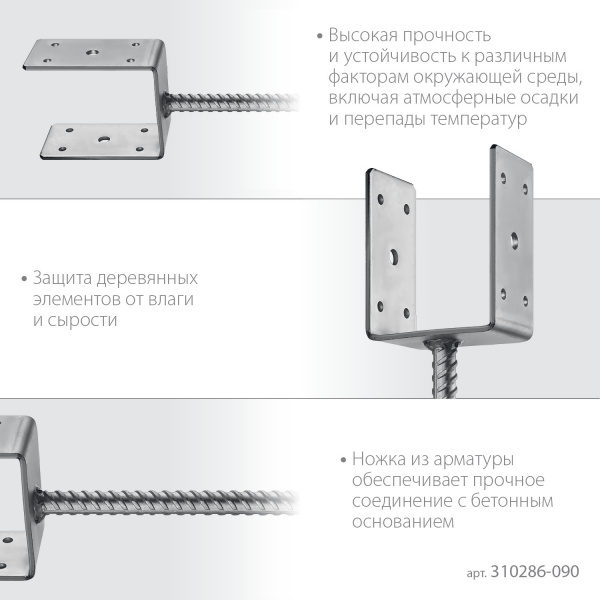 • Высокая прочность и устойчивость к различным факторам окружающей среды, включая атмосферные осадки и перепады температур

• Защита деревянных элементов от влаги и сырости

• Ножка из арматуры обеспечивает прочное соединение с бетонным основанием

арт. 310286-090