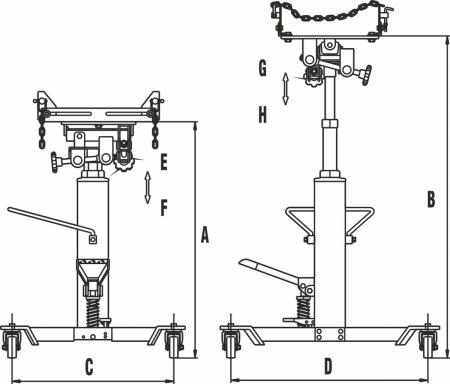 G
H
E
F
A
B
C
D