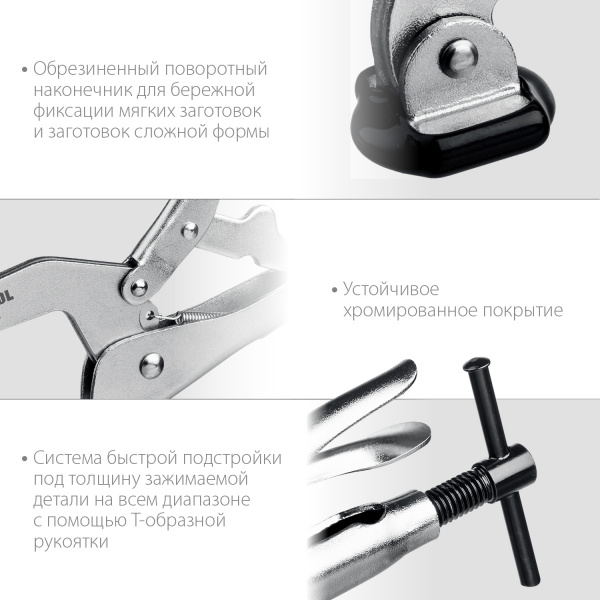 • Обрезиненный поворотный наконечник для бережной фиксации мягких заготовок и заготовок сложной формы

• Устойчивое хромированное покрытие

• Система быстрой подстройки под толщину зажимаемой детали на всем диапазоне с помощью Т-образной рукоятки