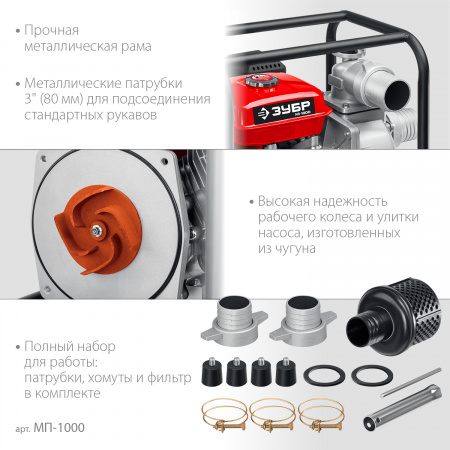 • Прочная металлическая рама

• Металлические патрубки 3" (80 мм) для подсоединения стандартных рукавов

ЗУБР

• Высокая надежность рабочего колеса и улитки насоса, изготовленных из чугуна

• Полный набор для работы: патрубки, хомуты и фильтр в комплекте

арт. МП-1000