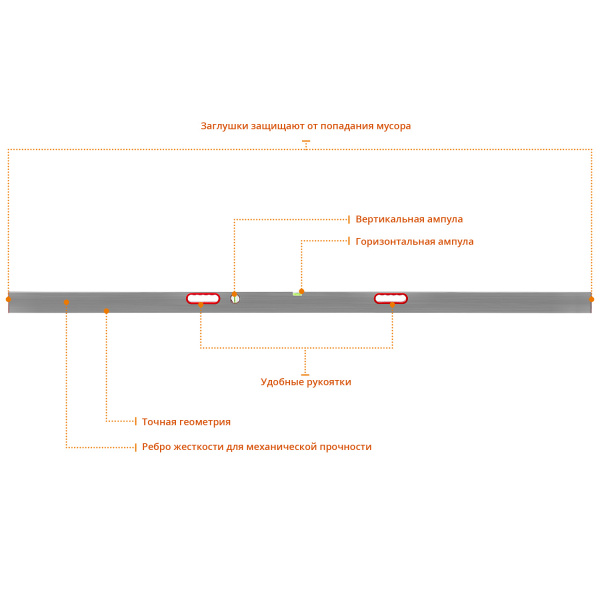 Заглушки защищают от попадания мусора

Вертикальная ампула

Горизонтальная ампула

Удобные рукоятки

Точная геометрия

Ребро жесткости для механической прочности