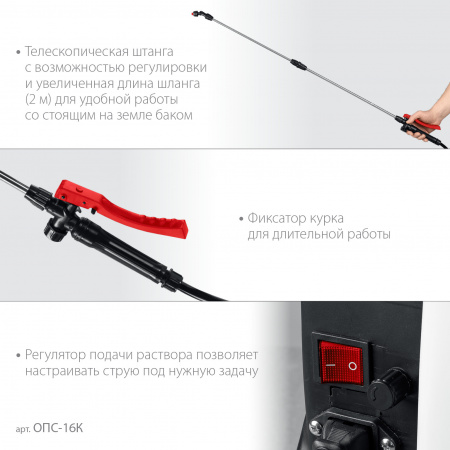 • Телескопическая штанга с возможностью регулировки и увеличенная длина шланга (2 м) для удобной работы со стоящим на земле баком

• Фиксатор курка для длительной работы

• Регулятор подачи раствора позволяет настраивать струю под нужную задачу

I O

арт. ОПС-16К