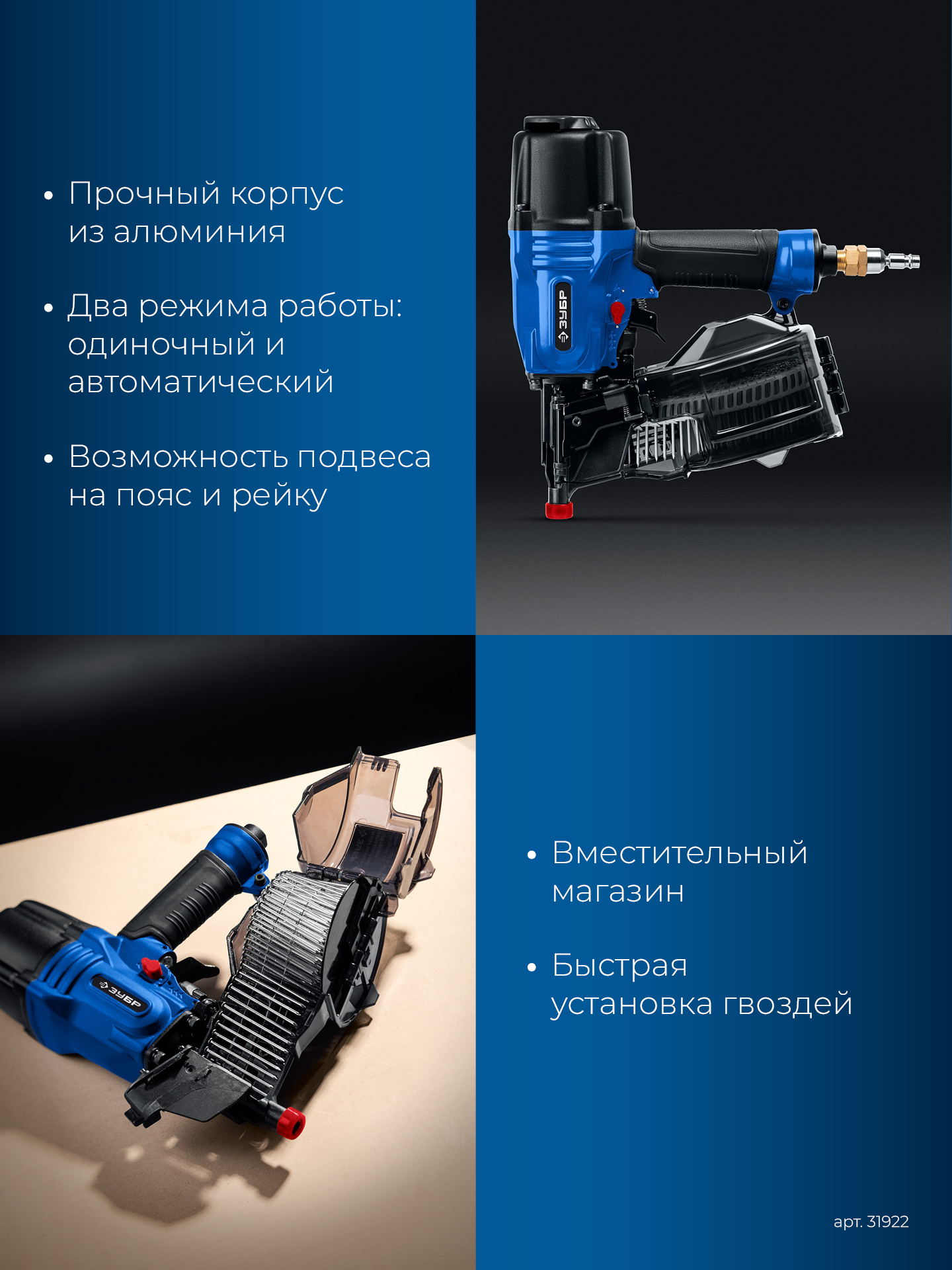 • Прочный корпус из алюминия

• Два режима работы: одиночный и автоматический

• Возможность подвеса на пояс и рейку

ЗУБР

ЗУБР

• Вместительный магазин

• Быстрая установка гвоздей

арт. 31922